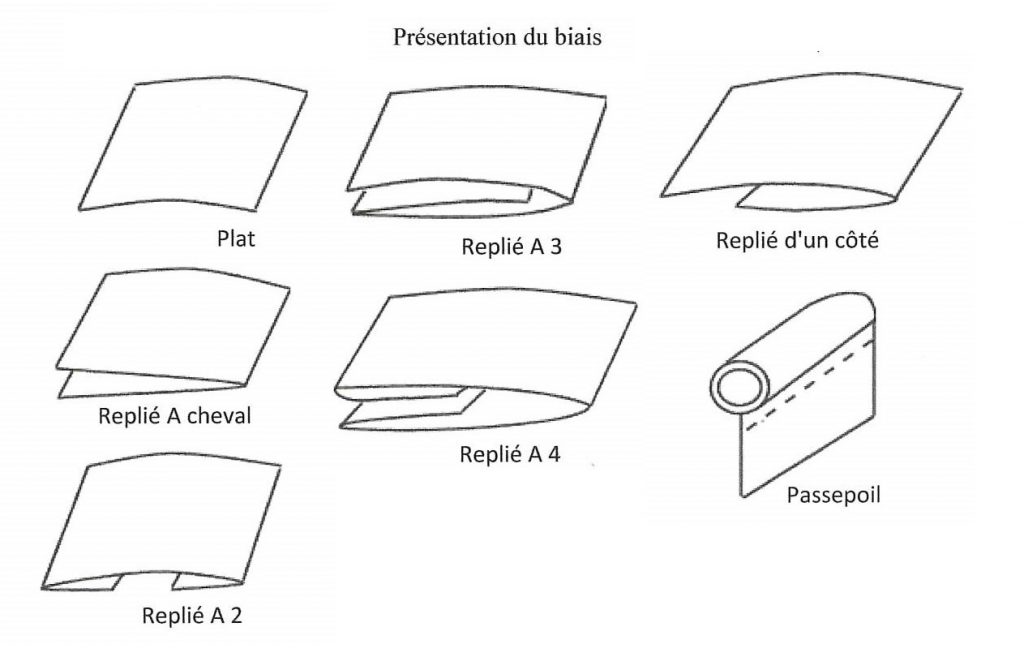 Présentation du biais

Plat

Replié A 3

Replié d'un côté

Replié A cheval

Replié A 4

Passepoil

Replié A 2